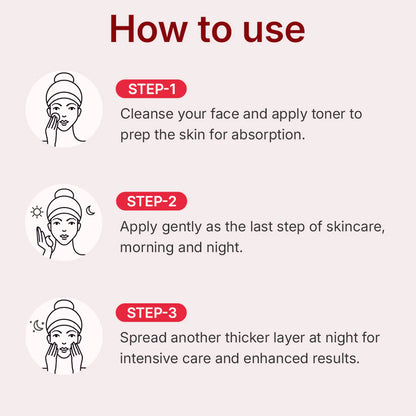 How to use

STEP-1
Cleanse your face and apply toner to prep the skin for absorption.

STEP-2
Apply gently as the last step of skincare, morning and night.

STEP-3
Spread another thicker layer at night for intensive care and enhanced results.